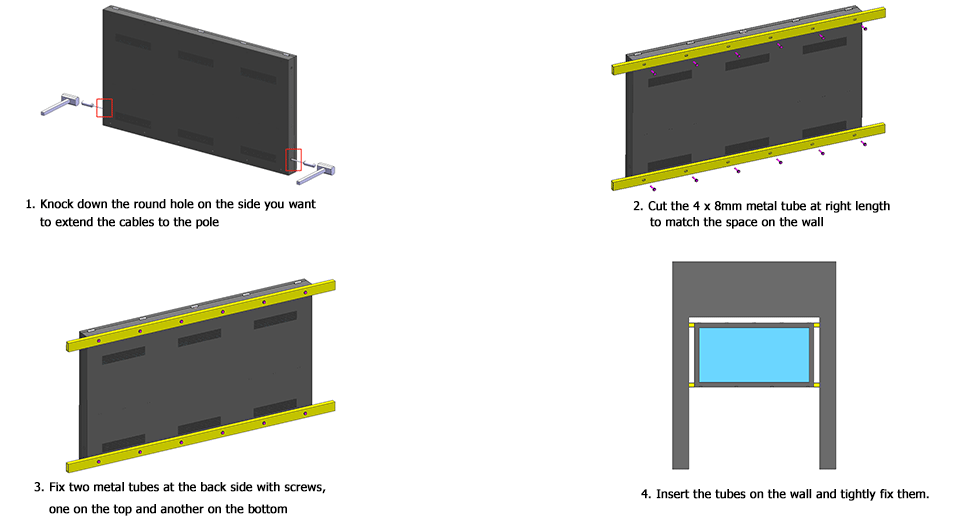 1. Knock down the round hole on the side you want to extend the cables to the pole

2. Cut the 4 x 8mm metal tube at right length to match the space on the wall

3. Fix two metal tubes at the back side with screws, one on the top and another on the bottom

4. Insert the tubes on the wall and tightly fix them.